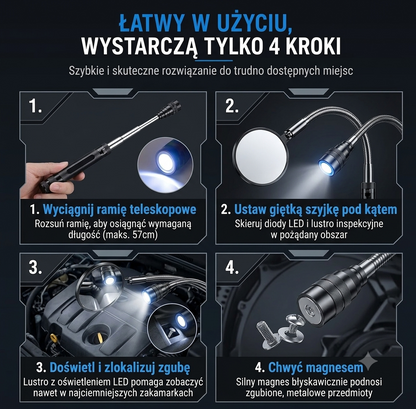 ŁATWY W UŻYCIU,
WYSTARCZĄ TYLKO 4 KROKI

Szybkie i skuteczne rozwiązanie do trudno dostępnych miejsc

1.

1. Wyciągnij ramię teleskopowe
Rozsuń ramię, aby osiągnąć wymaganą długość (maks. 57cm)

2.

2. Ustaw giętką szyjkę pod kątem
Skieruj diody LED i lustro inspekcyjne w pożądany obszar

3.

3. Doświetl i zlokalizuj zgubę
Lustro z oświetleniem LED pomaga zobaczyć nawet w najciemniejszych zakamarkach

4.

4. Chwyć magnesem
Silny magnes błyskawicznie podnosi zgubione, metalowe przedmioty