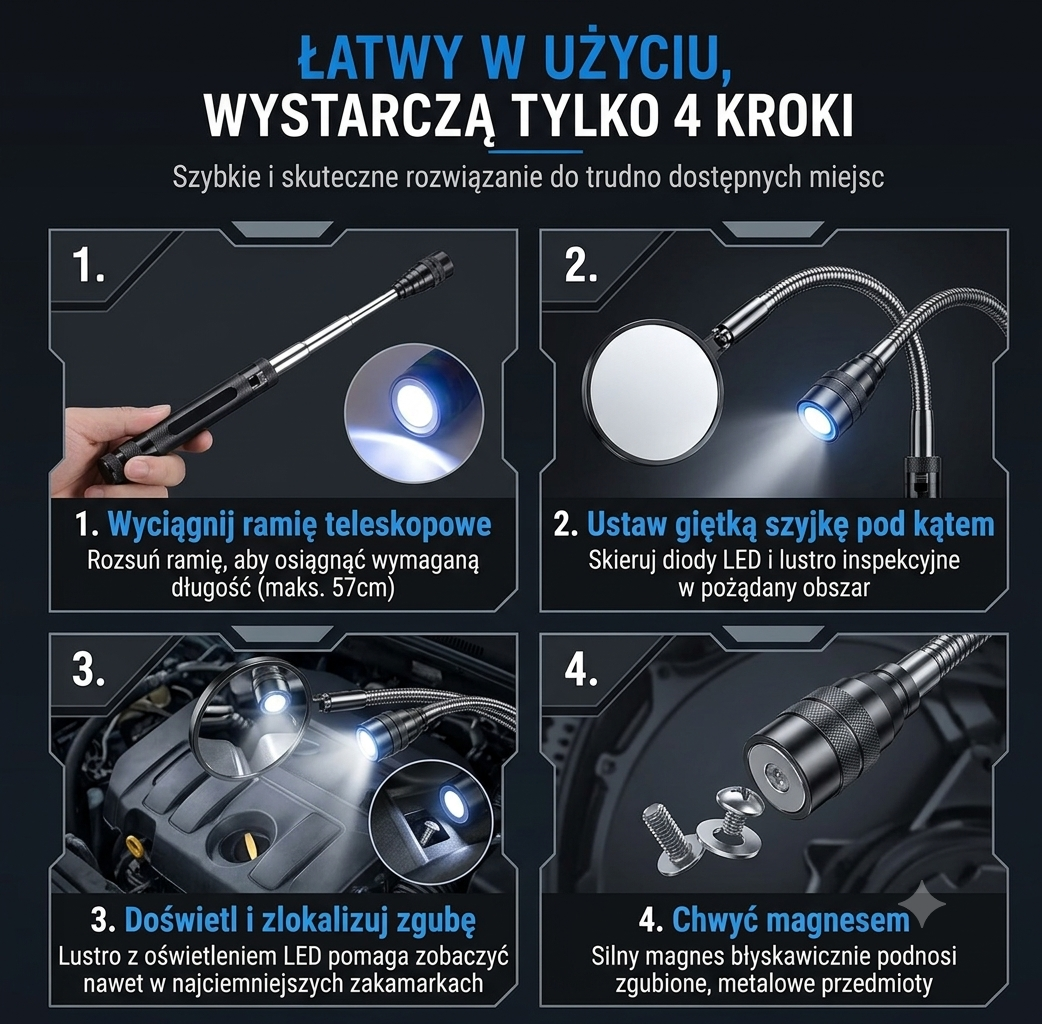 ŁATWY W UŻYCIU,
WYSTARCZĄ TYLKO 4 KROKI

Szybkie i skuteczne rozwiązanie do trudno dostępnych miejsc

1.

1. Wyciągnij ramię teleskopowe
Rozsuń ramię, aby osiągnąć wymaganą długość (maks. 57cm)

2.

2. Ustaw giętką szyjkę pod kątem
Skieruj diody LED i lustro inspekcyjne w pożądany obszar

3.

3. Doświetl i zlokalizuj zgubę
Lustro z oświetleniem LED pomaga zobaczyć nawet w najciemniejszych zakamarkach

4.

4. Chwyć magnesem
Silny magnes błyskawicznie podnosi zgubione, metalowe przedmioty